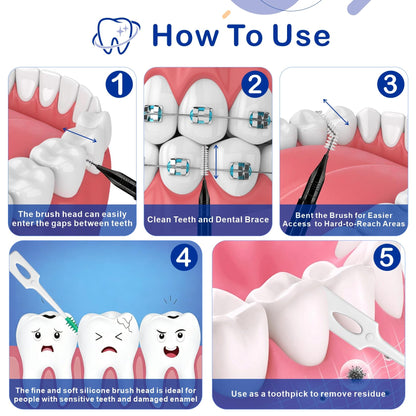 How To Use

1

The brush head can easily enter the gaps between teeth

2

Clean Teeth and Dental Brace

3

Bent the Brush for Easier Access to Hard-to-Reach Areas

4

The fine and soft silicone brush head is ideal for people with sensitive teeth and damaged enamel

5

Use as a toothpick to remove residue